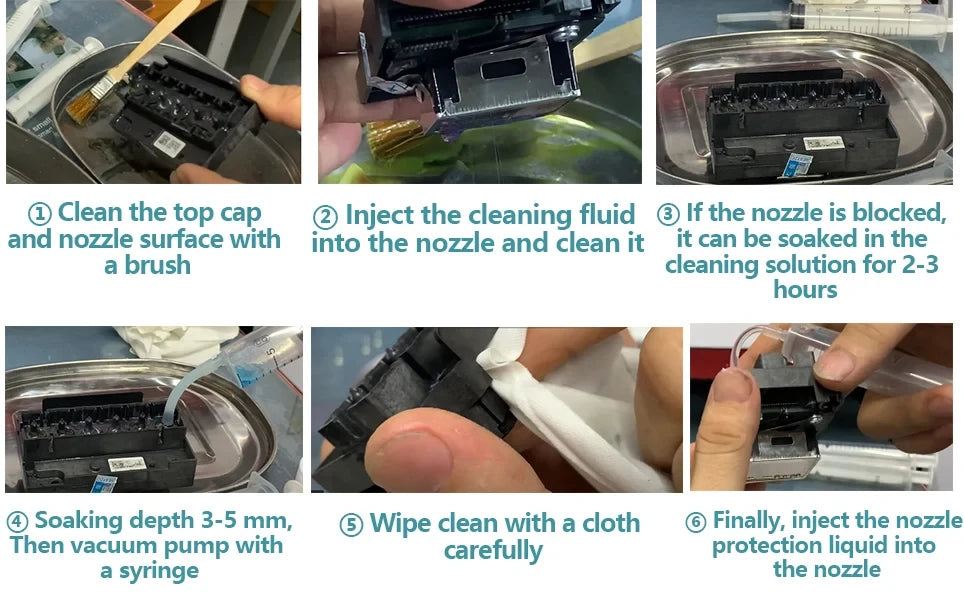 ① Clean the top cap and nozzle surface with a brush

② Inject the cleaning fluid into the nozzle and clean it

③ If the nozzle is blocked, it can be soaked in the cleaning solution for 2-3 hours

④ Soaking depth 3-5 mm, Then vacuum pump with a syringe

⑤ Wipe clean with a cloth carefully

⑥ Finally, inject the nozzle protection liquid into the nozzle