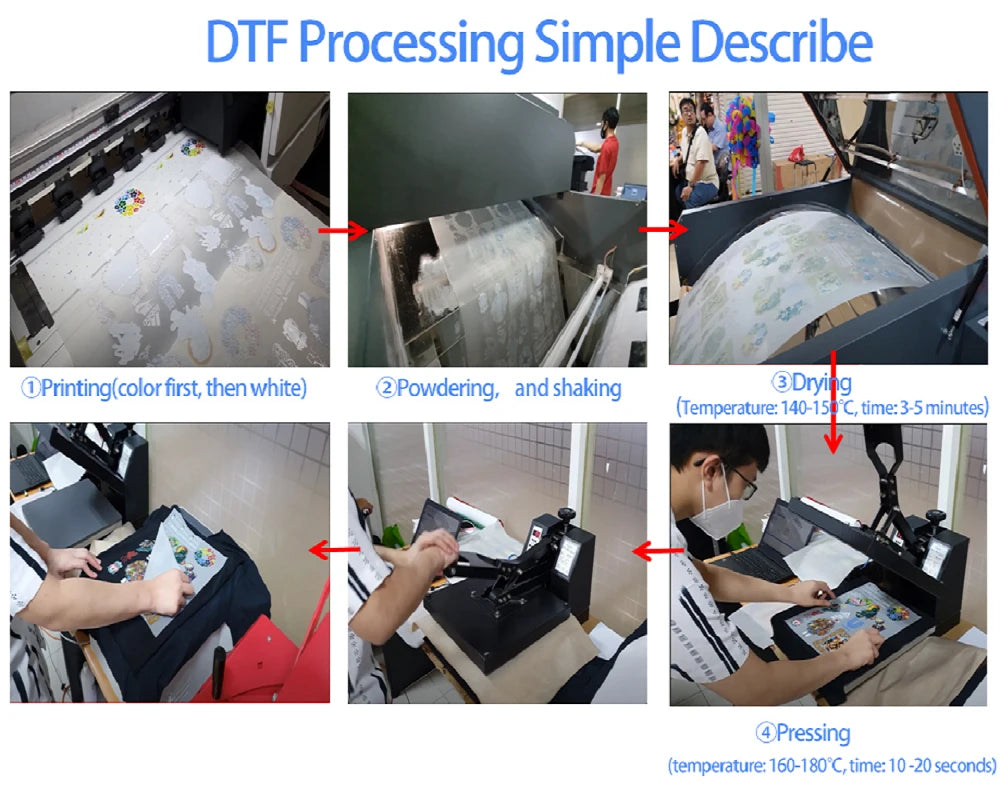 DTF Processing Simple Describe

①Printing(color first, then white)

②Powdering,　and shaking

③Drying
(Temperature: 140-150℃, time: 3-5 minutes)

④Pressing
(temperature: 160-180℃, time: 10 -20 seconds)